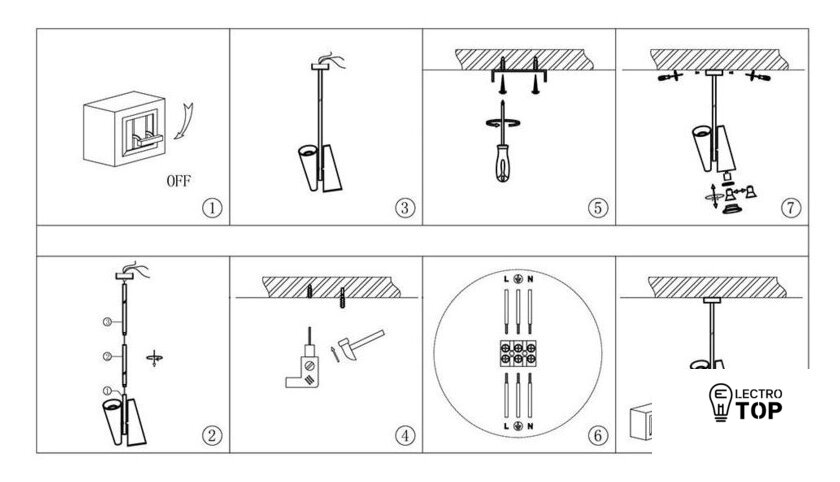 OFF
①
③
⑤
⑦
③
②
①
②
④
L N
L N
⑥
ELECTRO
TOP