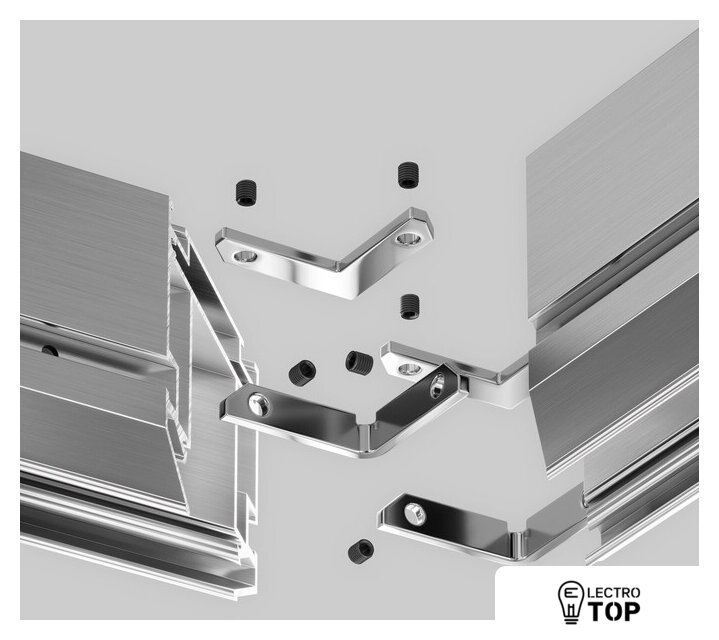 ELECTRO TOP