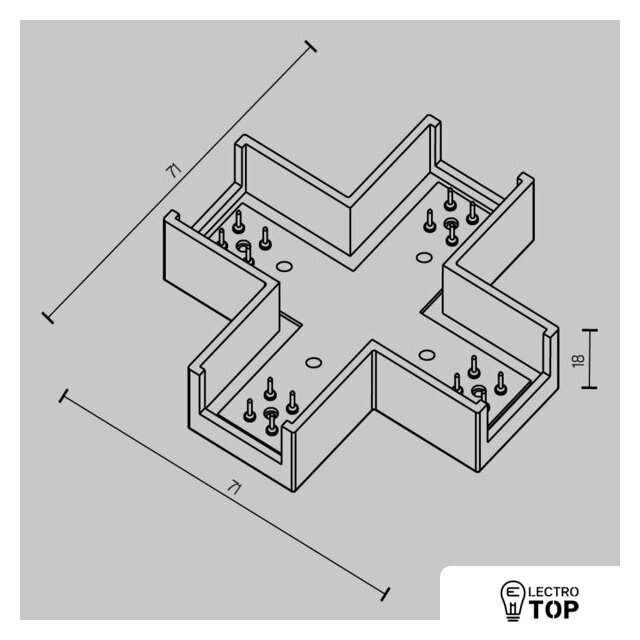 71

18

71

LECTRO
TOP