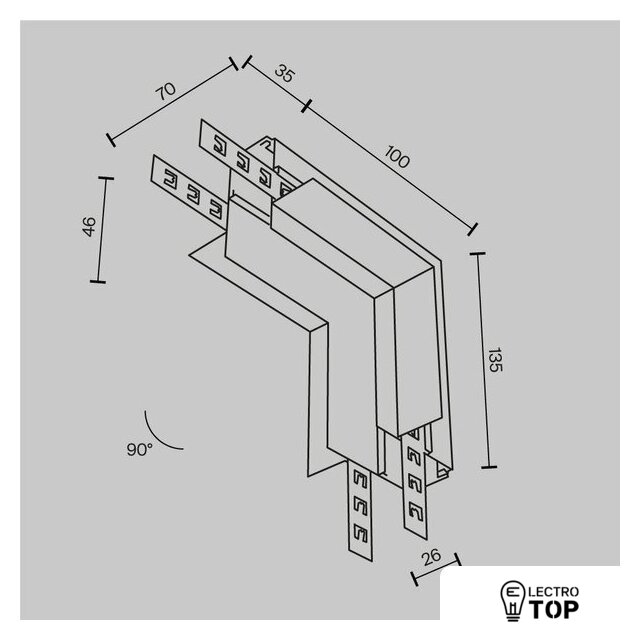 70
35
100
46
135
90°
26
ELECTRO
TOP