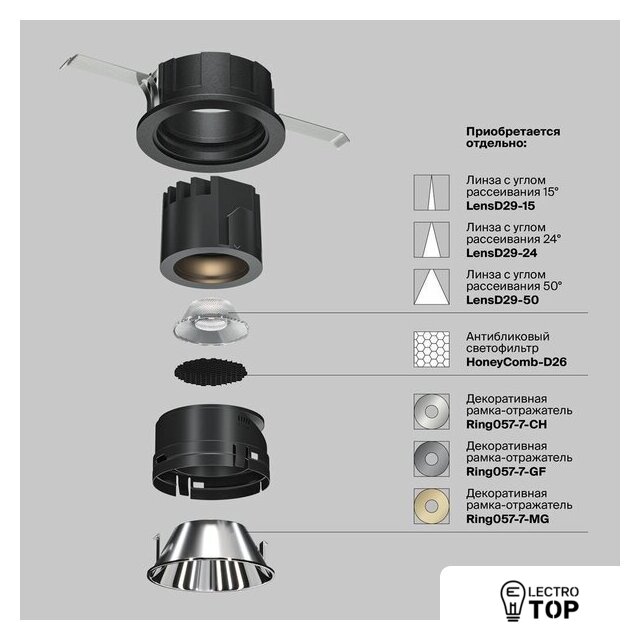 Приобретается отдельно:

Линза с углом рассеивания 15°
LensD29-15

Линза с углом рассеивания 24°
LensD29-24

Линза с углом рассеивания 50°
LensD29-50

Антибликовый светофильтр
HoneyComb-D26

Декоративная рамка-отражатель
Ring057-7-CH

Декоративная рамка-отражатель
Ring057-7-GF

Декоративная рамка-отражатель
Ring057-7-MG

LECTRO
TOP